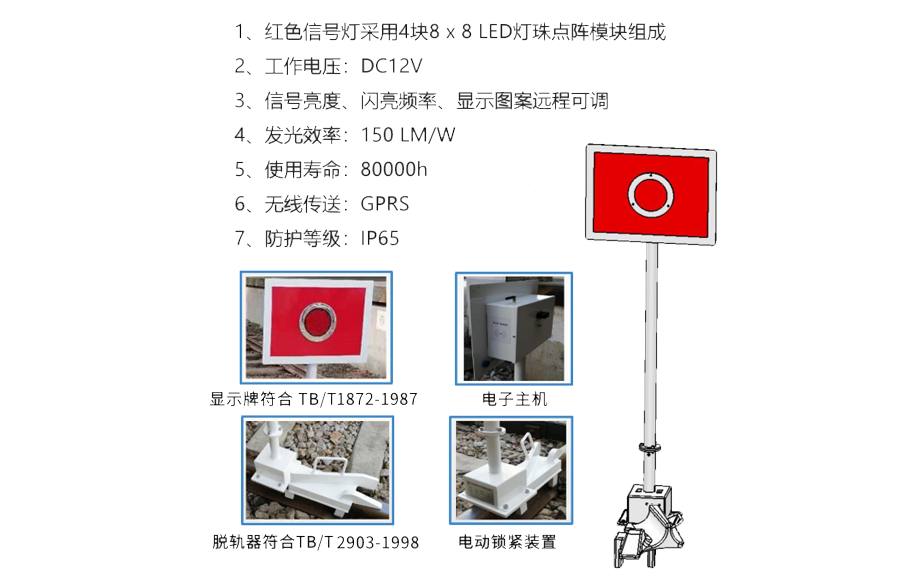 1、红色信号灯采用4块8 x 8 LED灯珠点阵模块组成
2、工作电压：DC12V
3、信号亮度、闪亮频率、显示图案远程可调
4、发光效率：150 LM/W
5、使用寿命：80000h
6、无线传送：GPRS
7、防护等级：IP65

显示牌符合 TB/T1872-1987

电子主机

脱轨器符合TB/T 2903-1998

电动锁紧装置